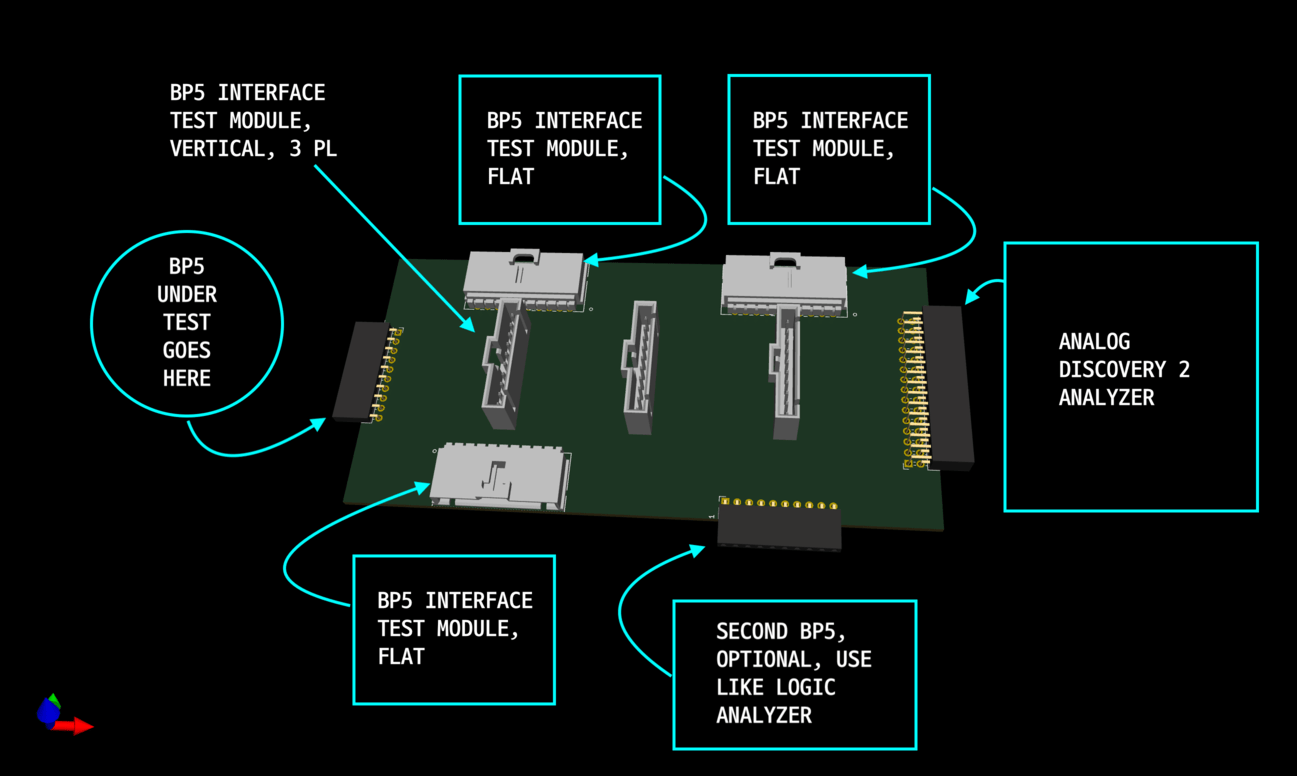 BP5 INTERFACE TEST MODULE, VERTICAL, 3 PL

BP5 INTERFACE TEST MODULE, FLAT

BP5 INTERFACE TEST MODULE, FLAT

BP5 UNDER TEST GOES HERE

ANALOG DISCOVERY 2 ANALYZER

BP5 INTERFACE TEST MODULE, FLAT

SECOND BP5, OPTIONAL, USE LIKE LOGIC ANALYZER